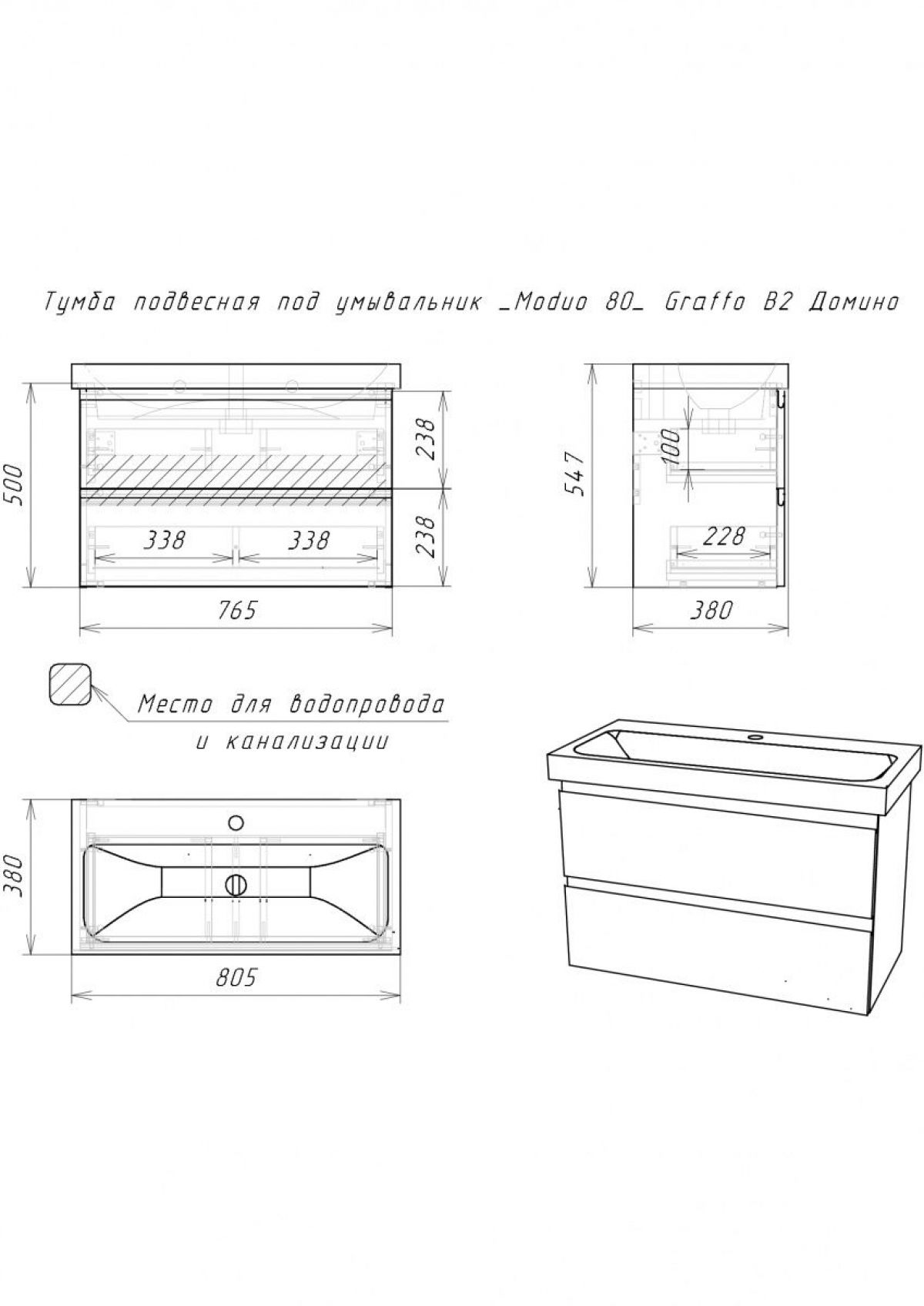 Тумба подвесная под умывальник _Moduo 80_ Graffo B2 Домино

500
238
238
338
338
765

547
100
228
380

Место для водопровода и канализации

380
805