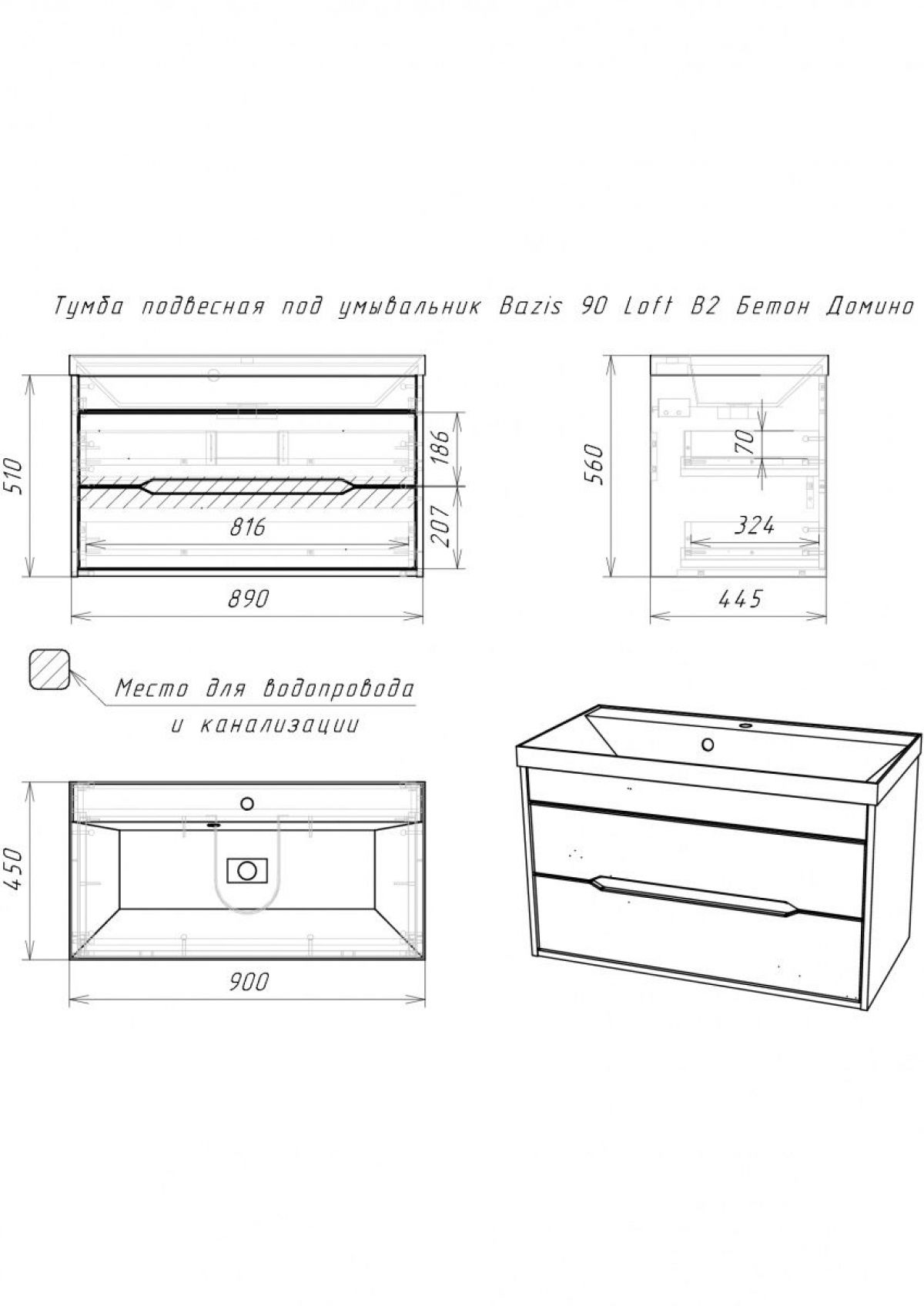 Тумба подвесная под умывальник Bazis 90 Loft B2 Бетон Домино

510

186

207

816

890

560

70

324

445

Место для водопровода и канализации

450

900